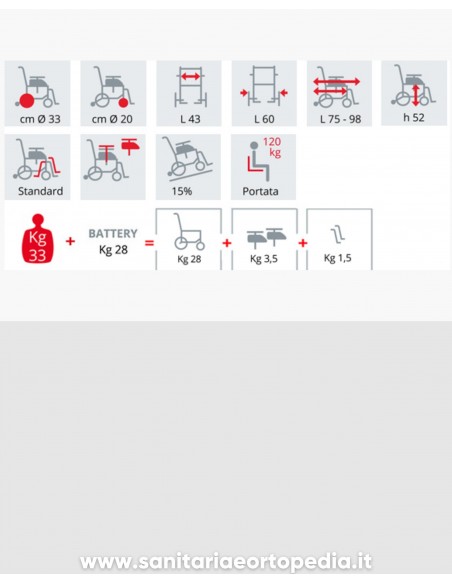 cm Ø 33

cm Ø 20

L 43

L 60

L 75 - 98

h 52

Standard

15%

120 kg

Portata

Kg 33

+

BATTERY Kg 28

=

Kg 28

+

Kg 3,5

+

Kg 1,5

www.sanitariaeortopedia.it