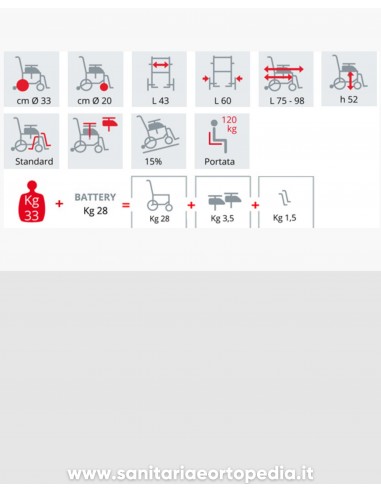 cm Ø 33
cm Ø 20
L 43
L 60
L 75 - 98
h 52
Standard
15%
120 kg
Portata
Kg 33
+
BATTERY
Kg 28
=
Kg 28
+
Kg 3,5
+
Kg 1,5

www.sanitariaeortopedia.it